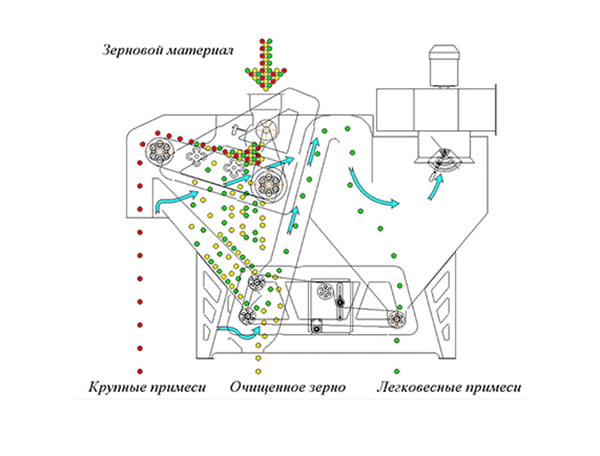 Зерновой материал

Крупные примеси

Очищенное зерно

Легковесные примеси